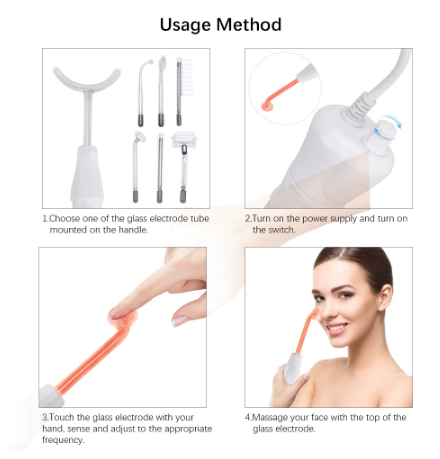 Usage Method

1.Choose one of the glass electrode tube mounted on the handle.

2.Turn on the power supply and turn on the switch.

3.Touch the glass electrode with your hand, sense and adjust to the appropriate frequency.

4.Massage your face with the top of the glass electrode.