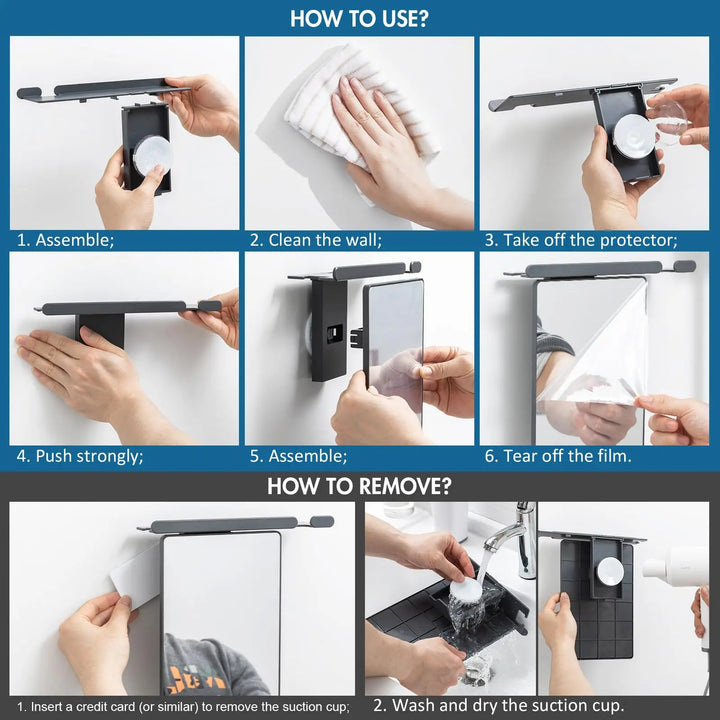 HOW TO USE?

1. Assemble;

2. Clean the wall;

3. Take off the protector;

4. Push strongly;

5. Assemble;

6. Tear off the film.

HOW TO REMOVE?

1. Insert a credit card (or similar) to remove the suction cup;

2. Wash and dry the suction cup.