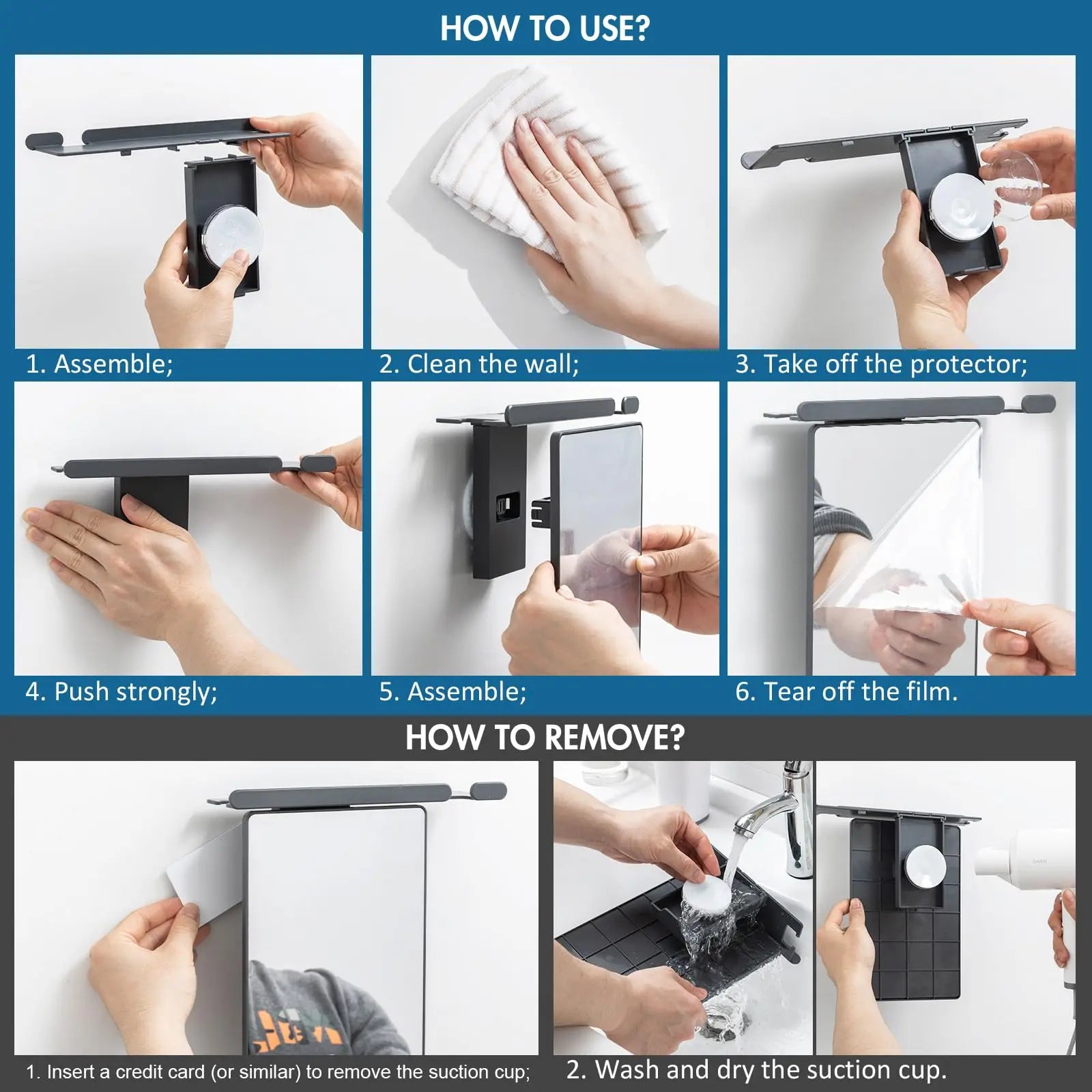 HOW TO USE?

1. Assemble;

2. Clean the wall;

3. Take off the protector;

4. Push strongly;

5. Assemble;

6. Tear off the film.

HOW TO REMOVE?

1. Insert a credit card (or similar) to remove the suction cup;

2. Wash and dry the suction cup.