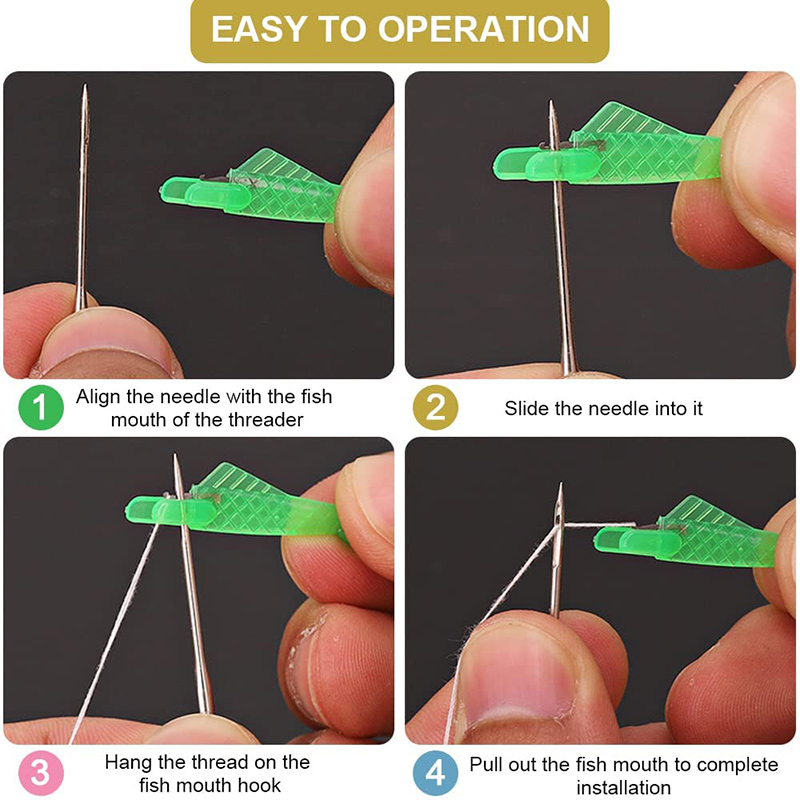 EASY TO OPERATION

1 Align the needle with the fish mouth of the threader

2 Slide the needle into it

3 Hang the thread on the fish mouth hook

4 Pull out the fish mouth to complete installation